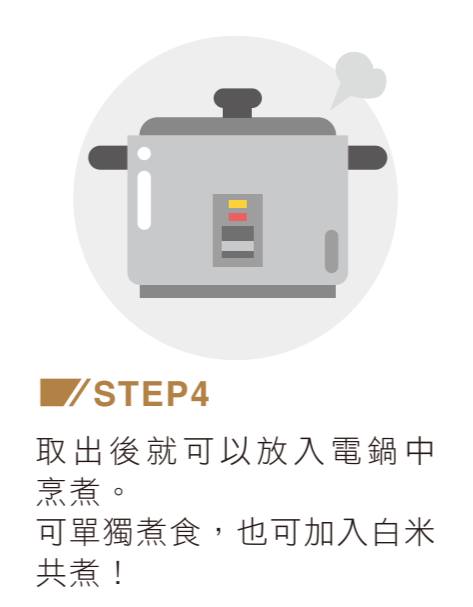 STEP4

取出後就可以放入電鍋中烹煮。
可單獨煮食，也可加入白米共煮！